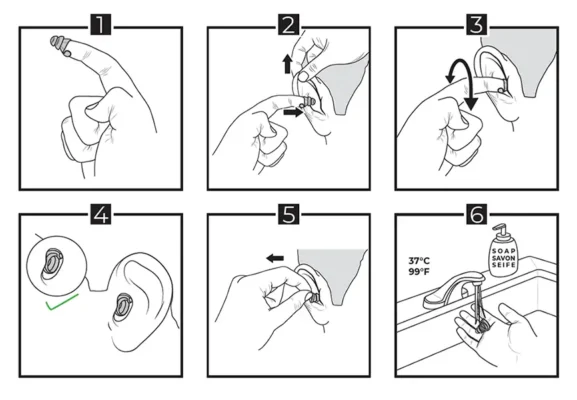 1

2

3

4

5

6

37°C
99°F

SOAP
SAVON
SEIFE